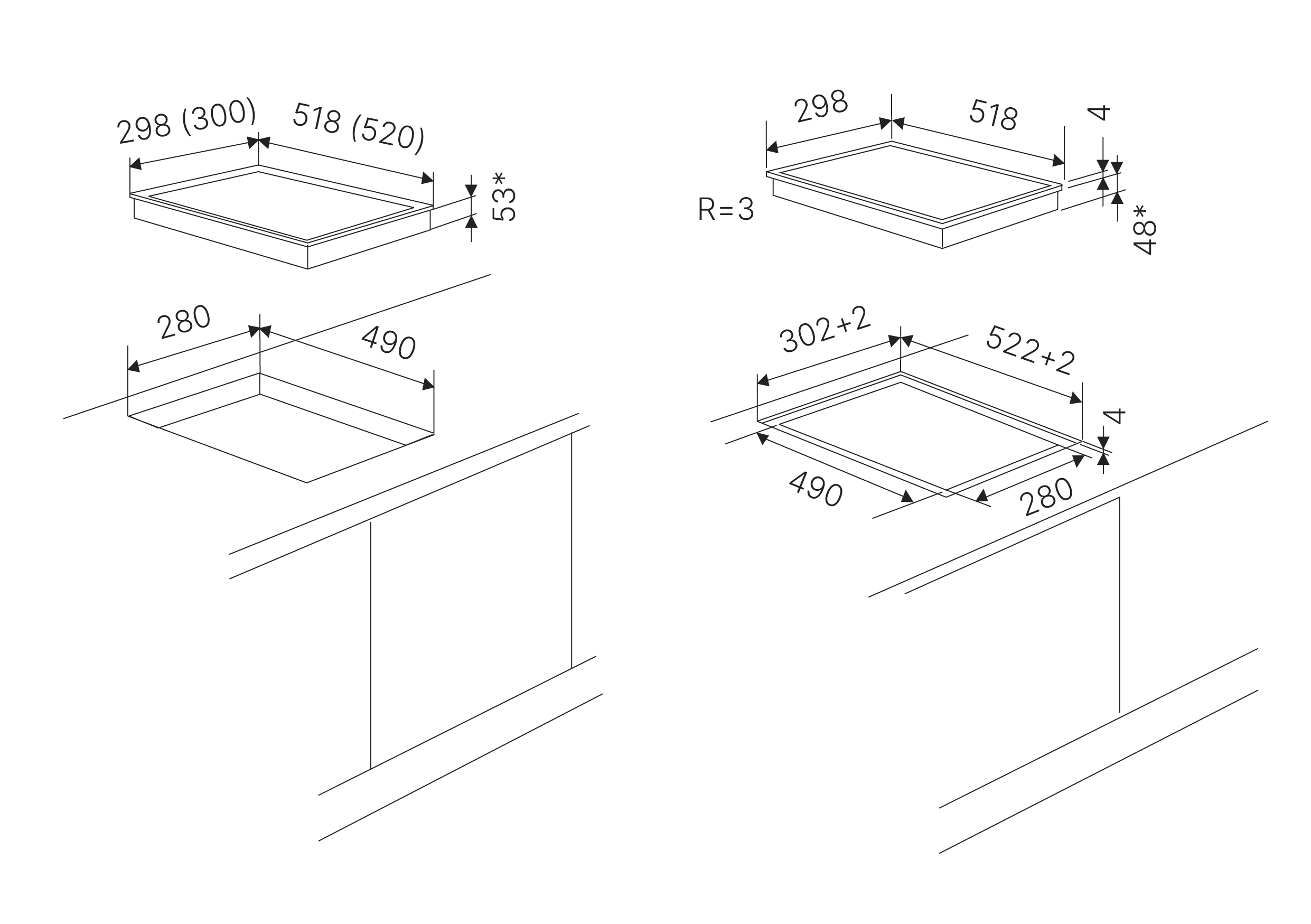 298 (300)
518 (520)
53*
280
490
298
518
4
R=3
48*
302+2
522+2
4
490
280