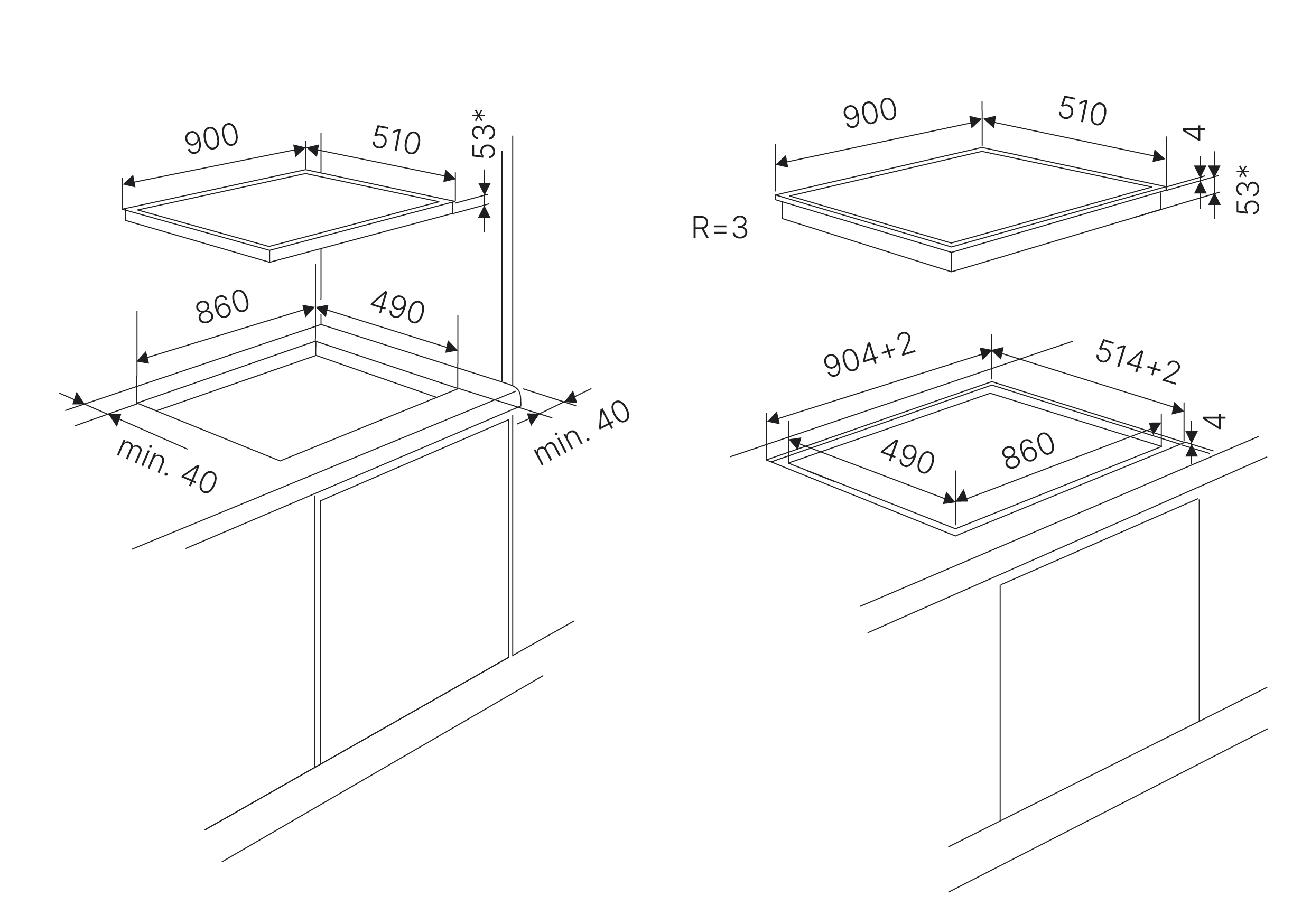 900
510
53*
860
490
min. 40
min. 40

900
510
4
53*
R=3
904+2
514+2
4
490
860